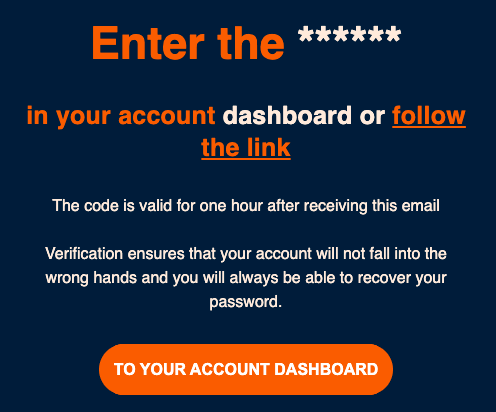 Enter the ******

in your account dashboard or follow the link

The code is valid for one hour after receiving this email

Verification ensures that your account will not fall into the wrong hands and you will always be able to recover your password.

TO YOUR ACCOUNT DASHBOARD